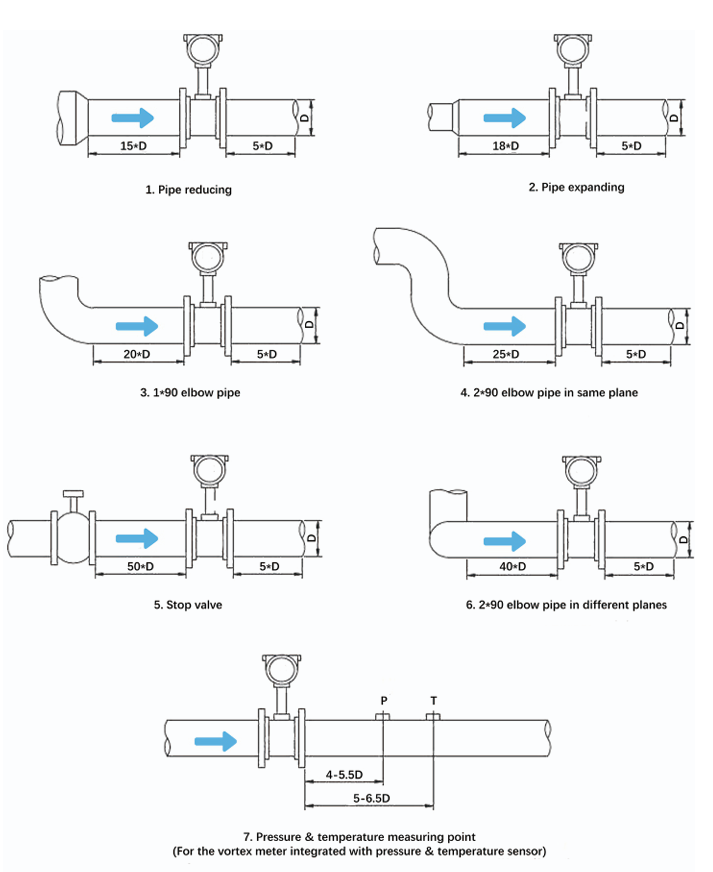 15*D
5*D
D

1. Pipe reducing

18*D
5*D
D

2. Pipe expanding

20*D
5*D
D

3. 1*90 elbow pipe

25*D
5*D
D

4. 2*90 elbow pipe in same plane

50*D
5*D
D

5. Stop valve

40*D
5*D
D

6. 2*90 elbow pipe in different planes

P
T
4-5.5D
5-6.5D

7. Pressure & temperature measuring point
(For the vortex meter integrated with pressure & temperature sensor)