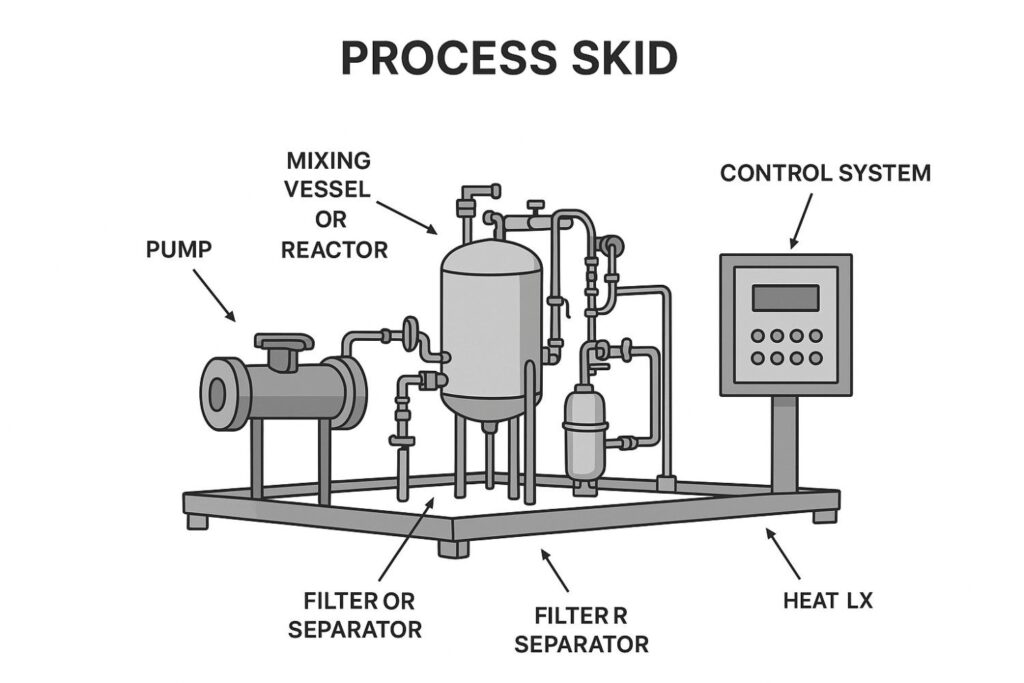 PROCESS SKID

MIXING VESSEL OR REACTOR

CONTROL SYSTEM

PUMP

FILTER OR SEPARATOR

FILTER R SEPARATOR

HEAT LX